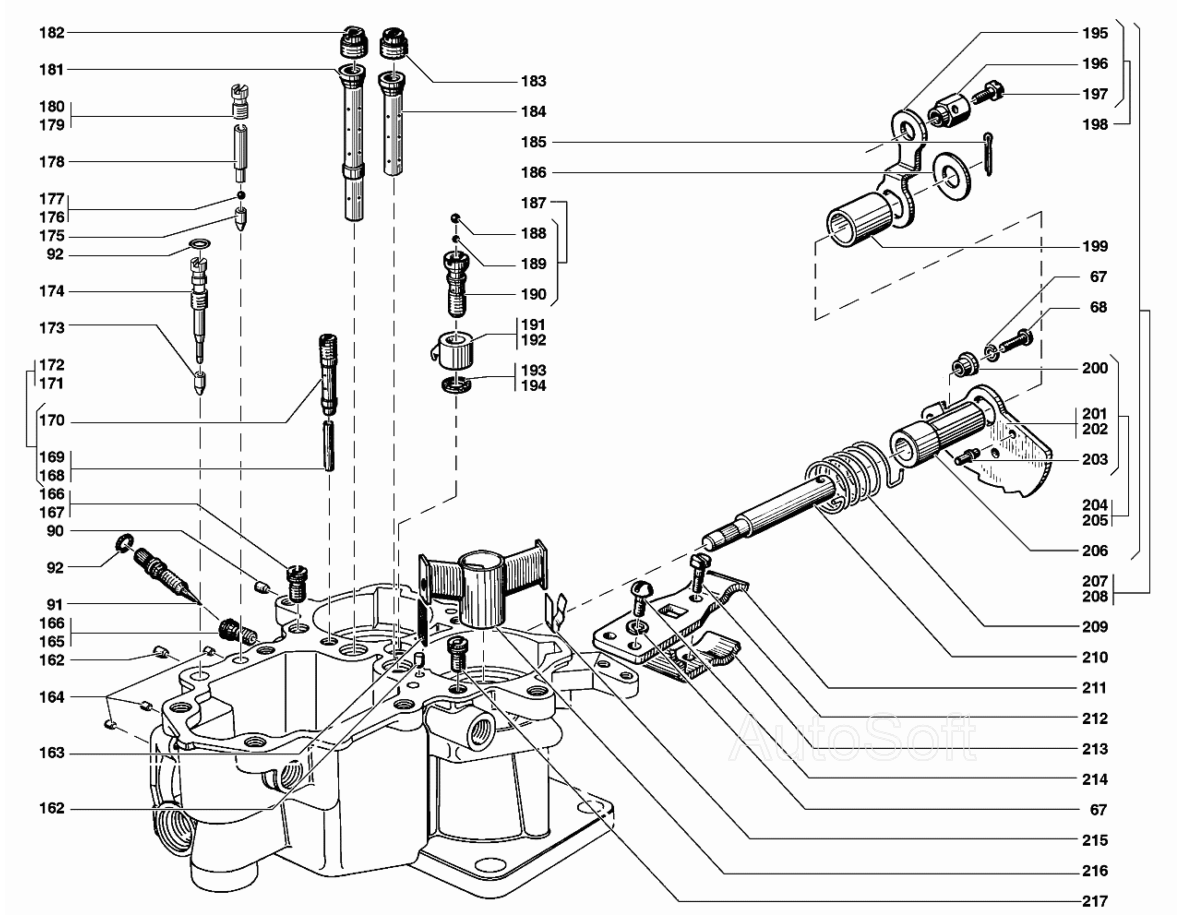 182
181
180
179
178
177
176
175
92
174
173
172
171
170
169
168
166
167
90
92
91
166
165
162
164
163
162
183
184
187
188
189
190
191
192
193
194
195
196
197
198
185
186
199
67
68
200
201
202
203
204
205
206
207
208
209
210
211
212
213
214
67
215
216
217
AutoSoft